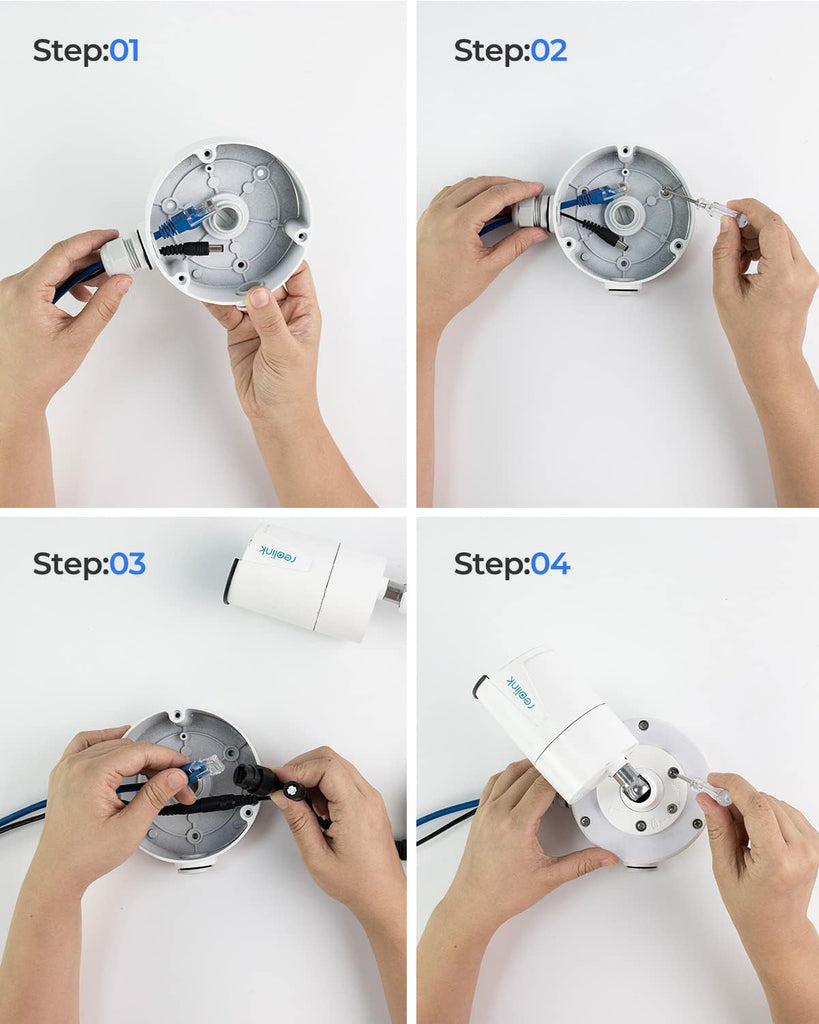 Step:01

Step:02

Step:03

reolink

Step:04

reolink